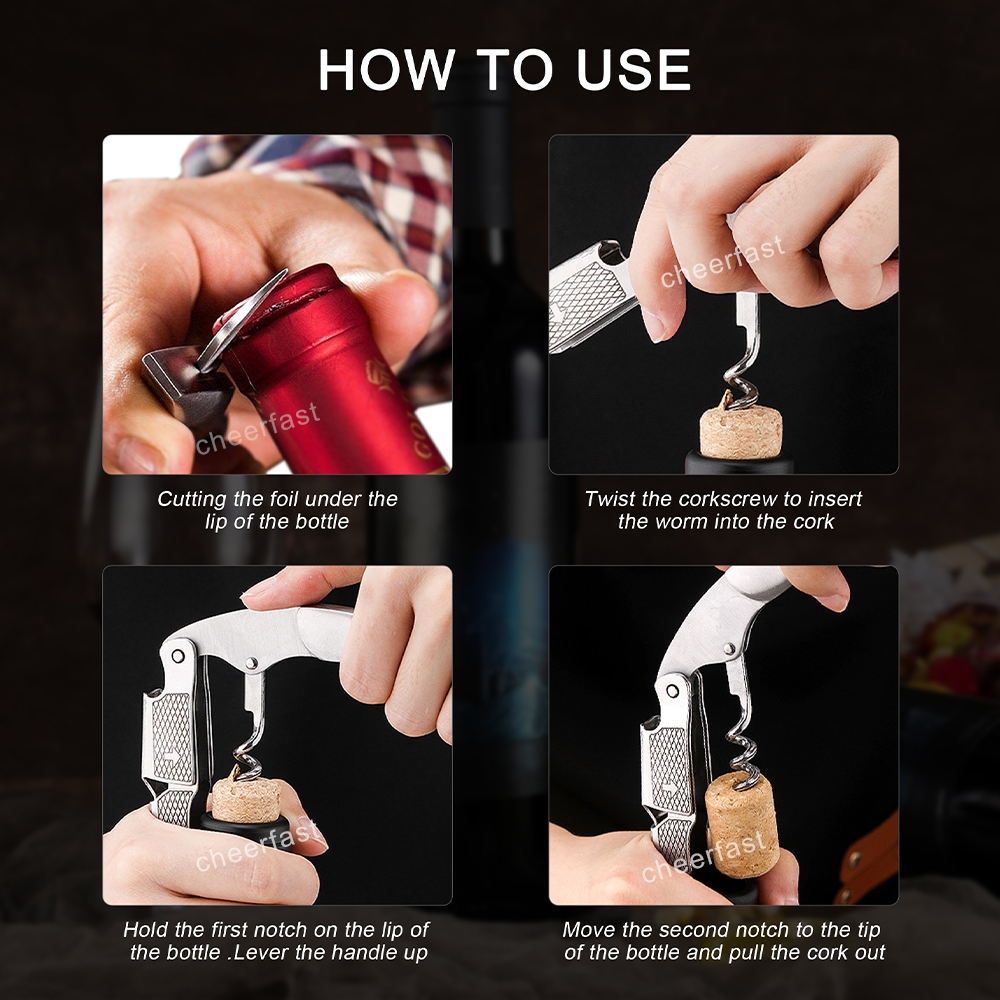 HOW TO USE

cheerfast

Cutting the foil under the lip of the bottle

cheerfast

Twist the corkscrew to insert the worm into the cork

cheerfast

Hold the first notch on the lip of the bottle .Lever the handle up

cheerfast

Move the second notch to the tip of the bottle and pull the cork out