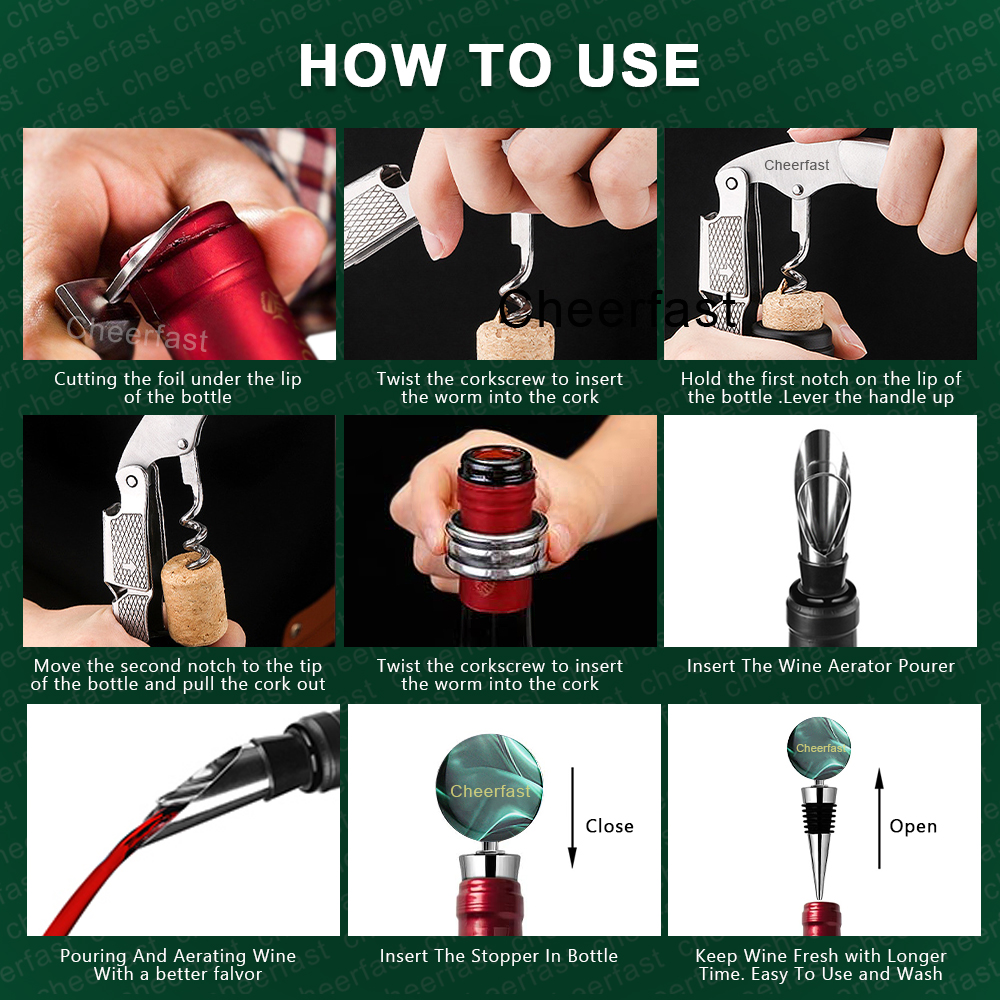 HOW TO USE

Cheerfast

Cutting the foil under the lip of the bottle

Cheerfast

Twist the corkscrew to insert the worm into the cork

Cheerfast

Hold the first notch on the lip of the bottle .Lever the handle up

Move the second notch to the tip of the bottle and pull the cork out

Twist the corkscrew to insert the worm into the cork

Insert The Wine Aerator Pourer

Pouring And Aerating Wine With a better falvor

Cheerfast

Close

Insert The Stopper In Bottle

Cheerfast

Open

Keep Wine Fresh with Longer Time. Easy To Use and Wash