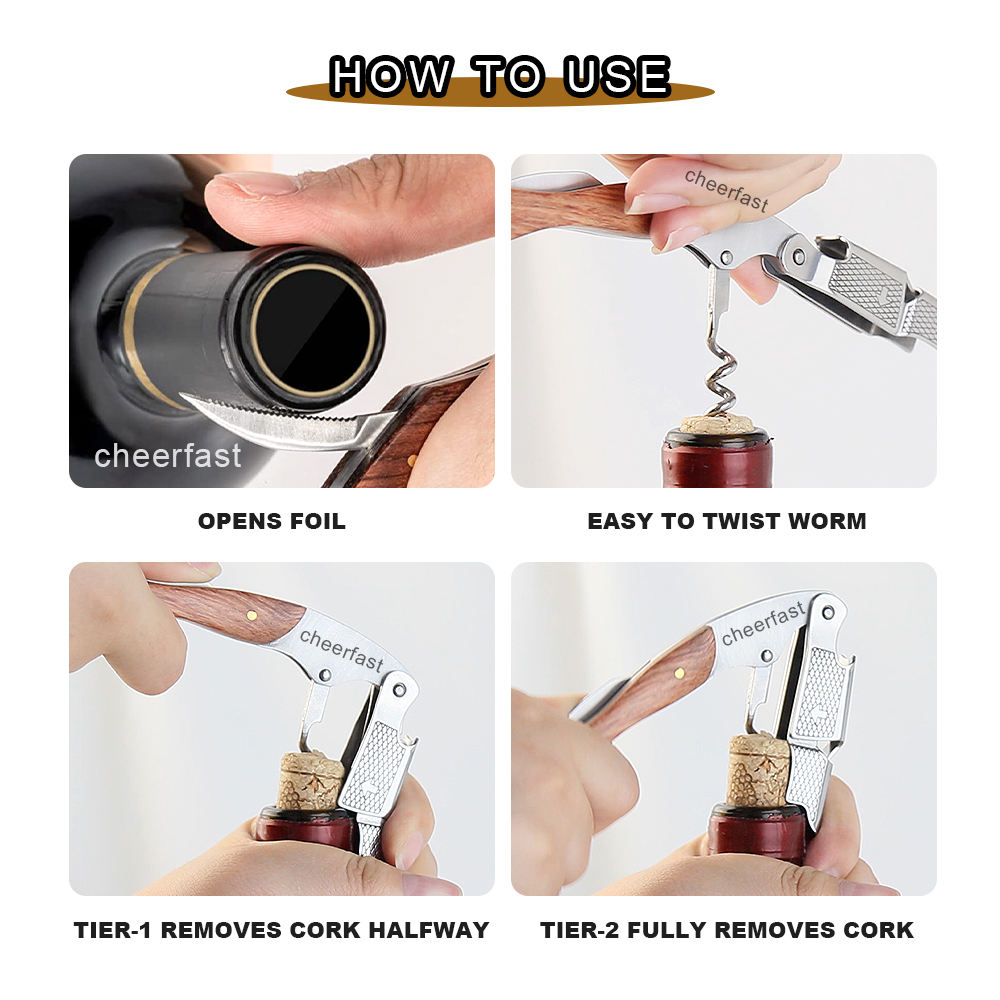 HOW TO USE

cheerfast

OPENS FOIL

cheerfast

EASY TO TWIST WORM

cheerfast

TIER-1 REMOVES CORK HALFWAY

cheerfast

TIER-2 FULLY REMOVES CORK