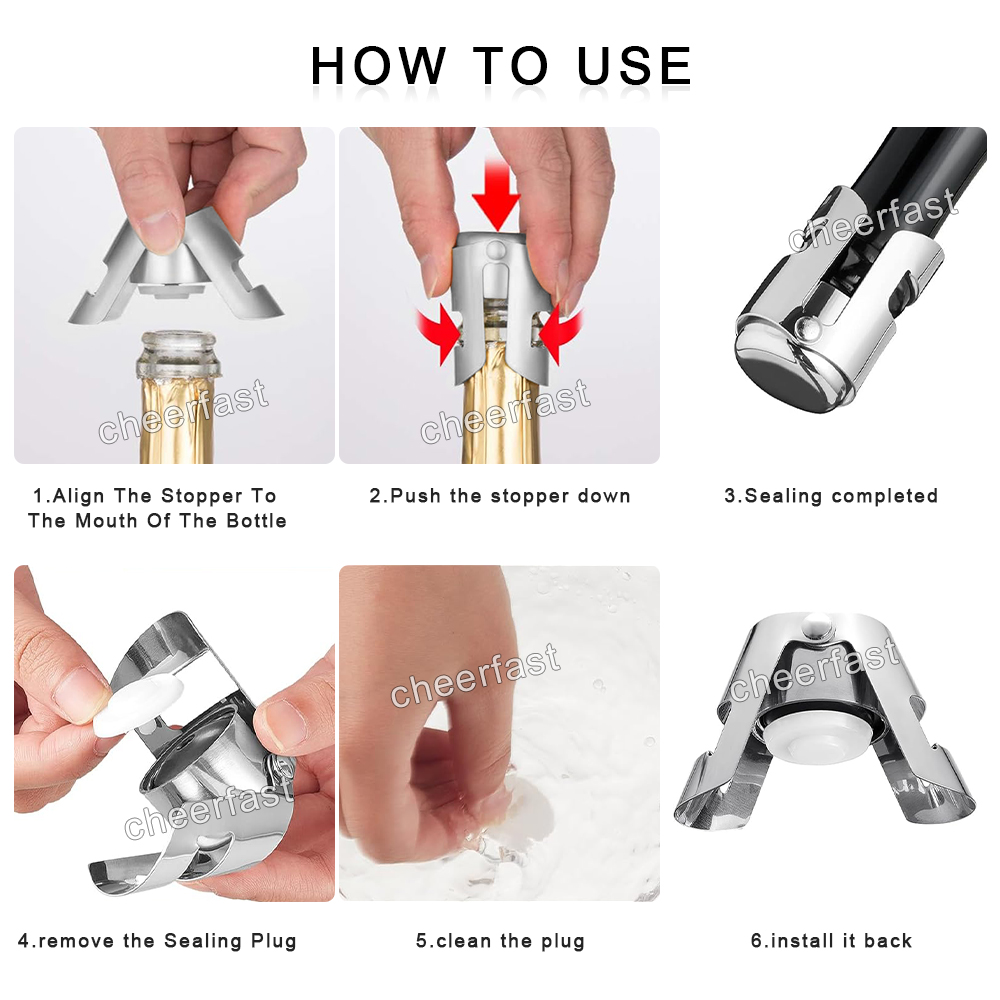 HOW TO USE

cheerfast

cheerfast

cheerfast

1.Align The Stopper To The Mouth Of The Bottle

2.Push the stopper down

3.Sealing completed

cheerfast

cheerfast

cheerfast

4.remove the Sealing Plug

5.clean the plug

6.install it back