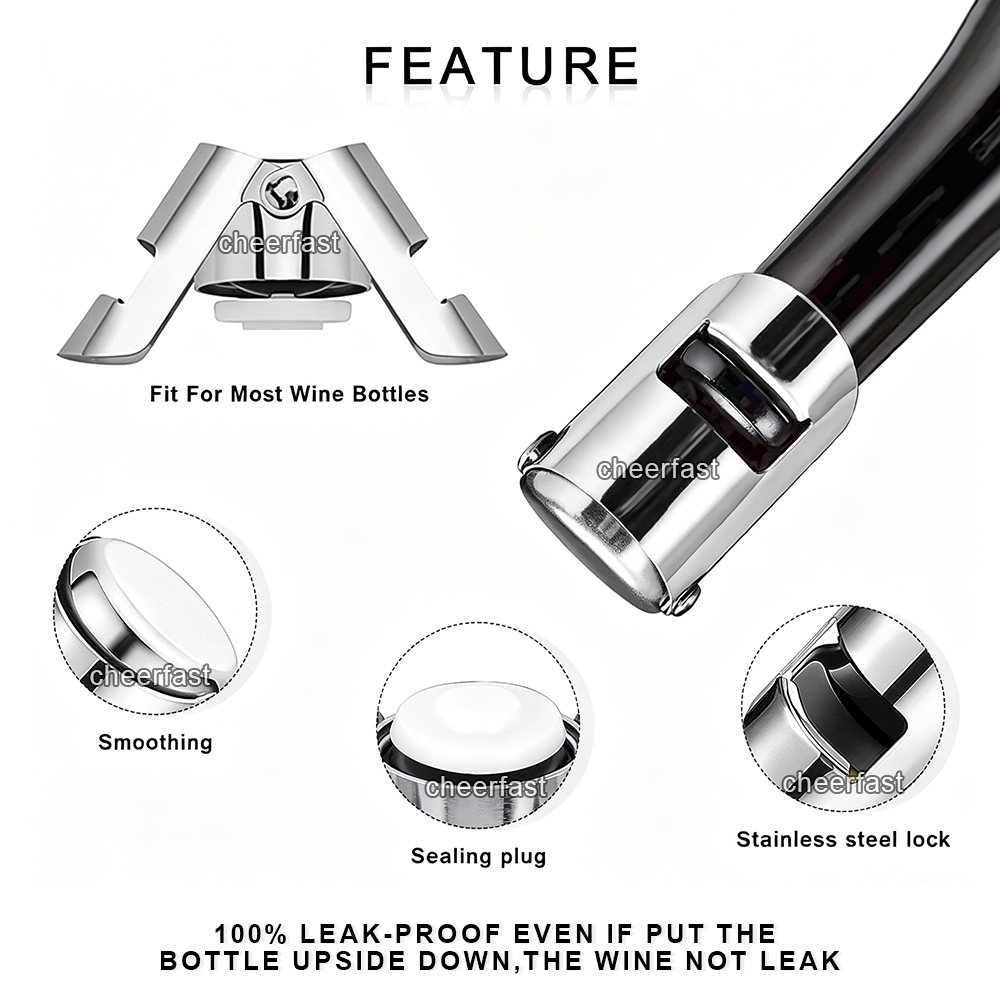 FEATURE

cheerfast

Fit For Most Wine Bottles

cheerfast

cheerfast

Smoothing

cheerfast

Sealing plug

cheerfast

Stainless steel lock

100% LEAK-PROOF EVEN IF PUT THE BOTTLE UPSIDE DOWN,THE WINE NOT LEAK