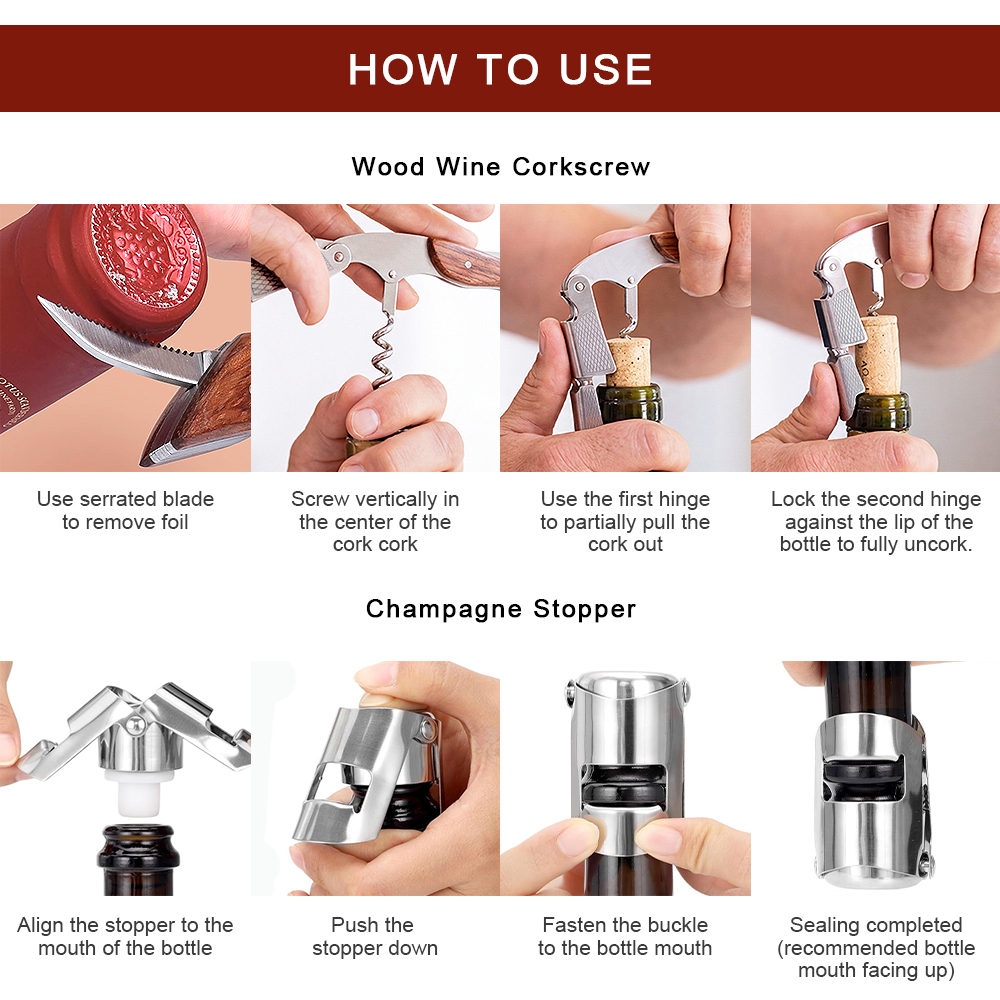 HOW TO USE

Wood Wine Corkscrew

Use serrated blade to remove foil

Screw vertically in the center of the cork cork

Use the first hinge to partially pull the cork out

Lock the second hinge against the lip of the bottle to fully uncork.

Champagne Stopper

Align the stopper to the mouth of the bottle

Push the stopper down

Fasten the buckle to the bottle mouth

Sealing completed (recommended bottle mouth facing up)